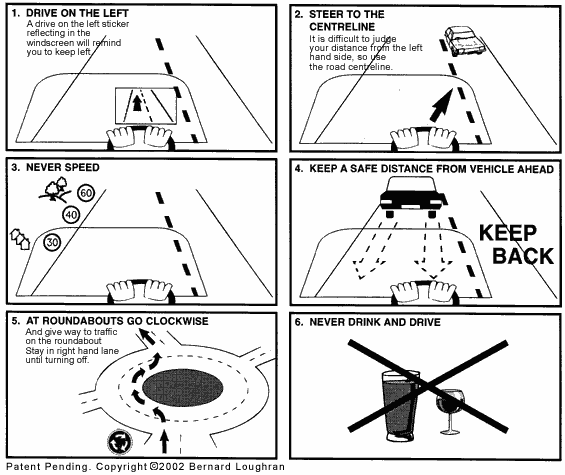 1. DRIVE ON THE LEFT
A drive on the left sticker reflecting in the windscreen will remind you to keep left.

2. STEER TO THE CENTRELINE
It is difficult to judge your distance from the left hand side, so use the road centreline.

3. NEVER SPEED

60

40

30

4. KEEP A SAFE DISTANCE FROM VEHICLE AHEAD

KEEP BACK

5. AT ROUNDABOUTS GO CLOCKWISE
And give way to traffic on the roundabout
Stay in right hand lane until turning off.

6. NEVER DRINK AND DRIVE

Patent Pending. Copyright ©2002 Bernard Loughran